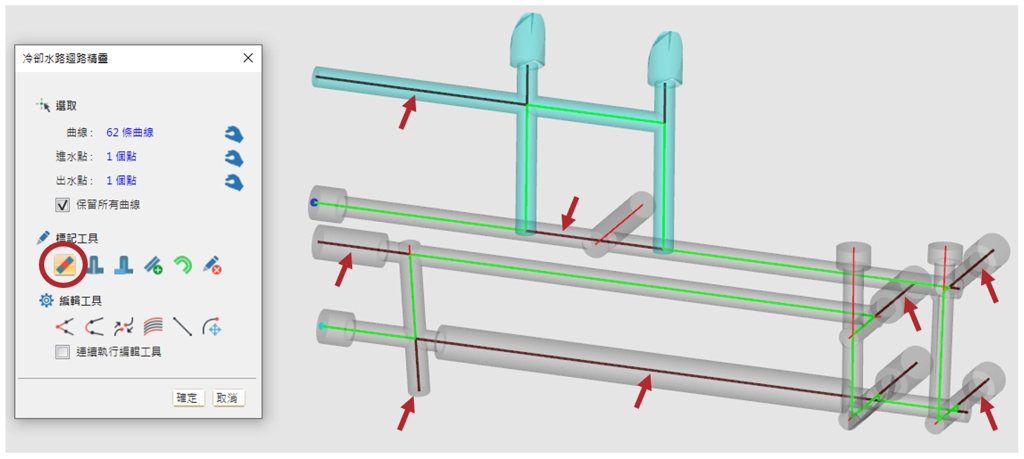 冷卻水路迴路精靈

選取

曲線： 62 條曲線

進水點： 1 個點

出水點： 1 個點

保留所有曲線

標記工具

編輯工具

連續執行編輯工具

確定 取消